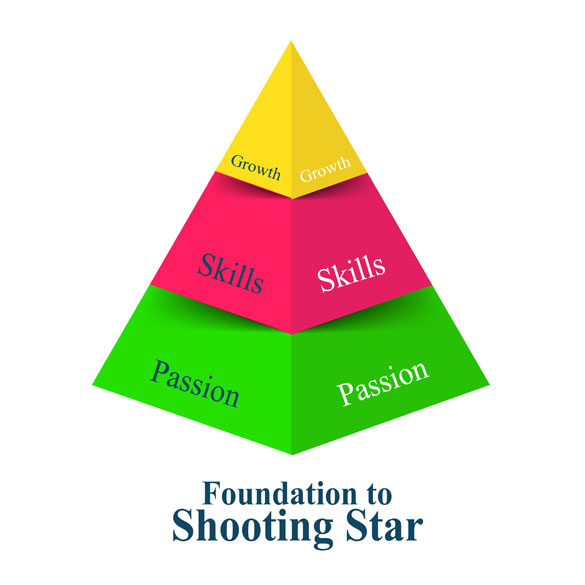 Growth Growth

Skills Skills

Passion Passion

Foundation to
Shooting Star